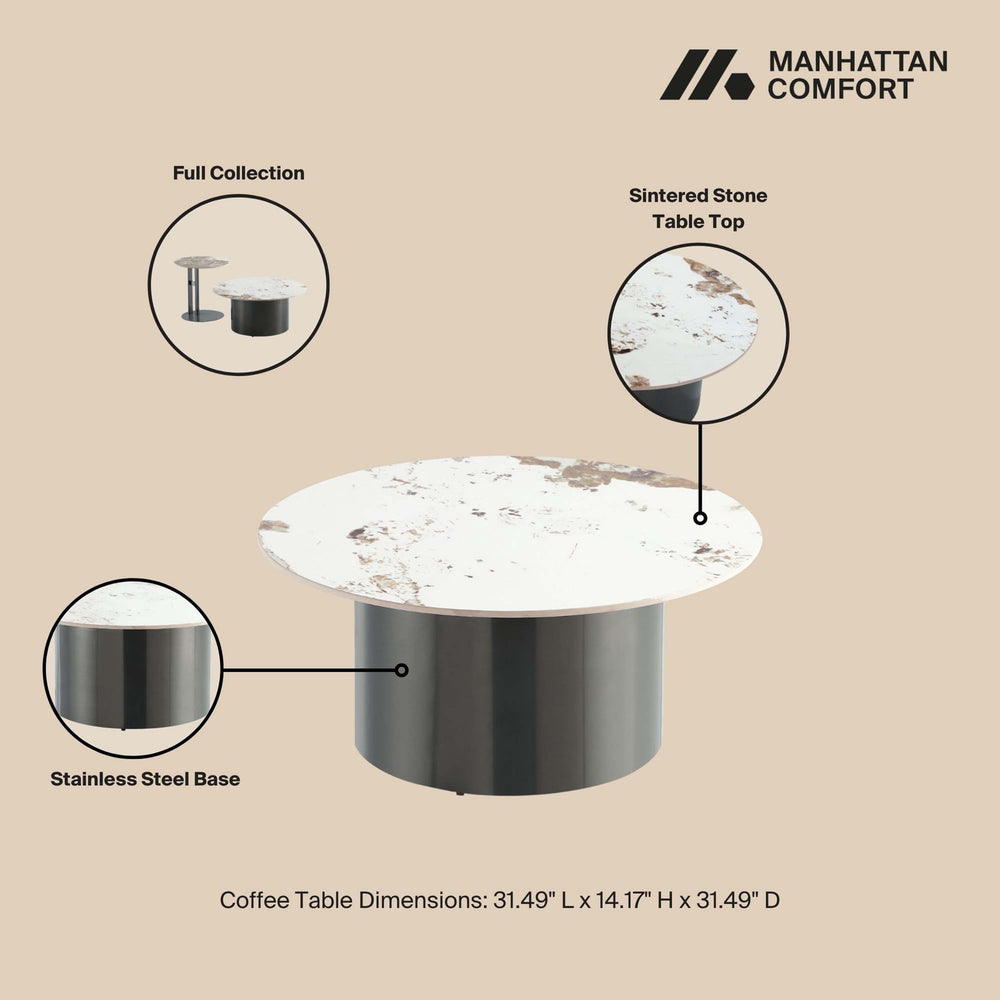 MANHATTAN COMFORT

Full Collection

Sintered Stone Table Top

Stainless Steel Base

Coffee Table Dimensions: 31.49" L x 14.17" H x 31.49" D