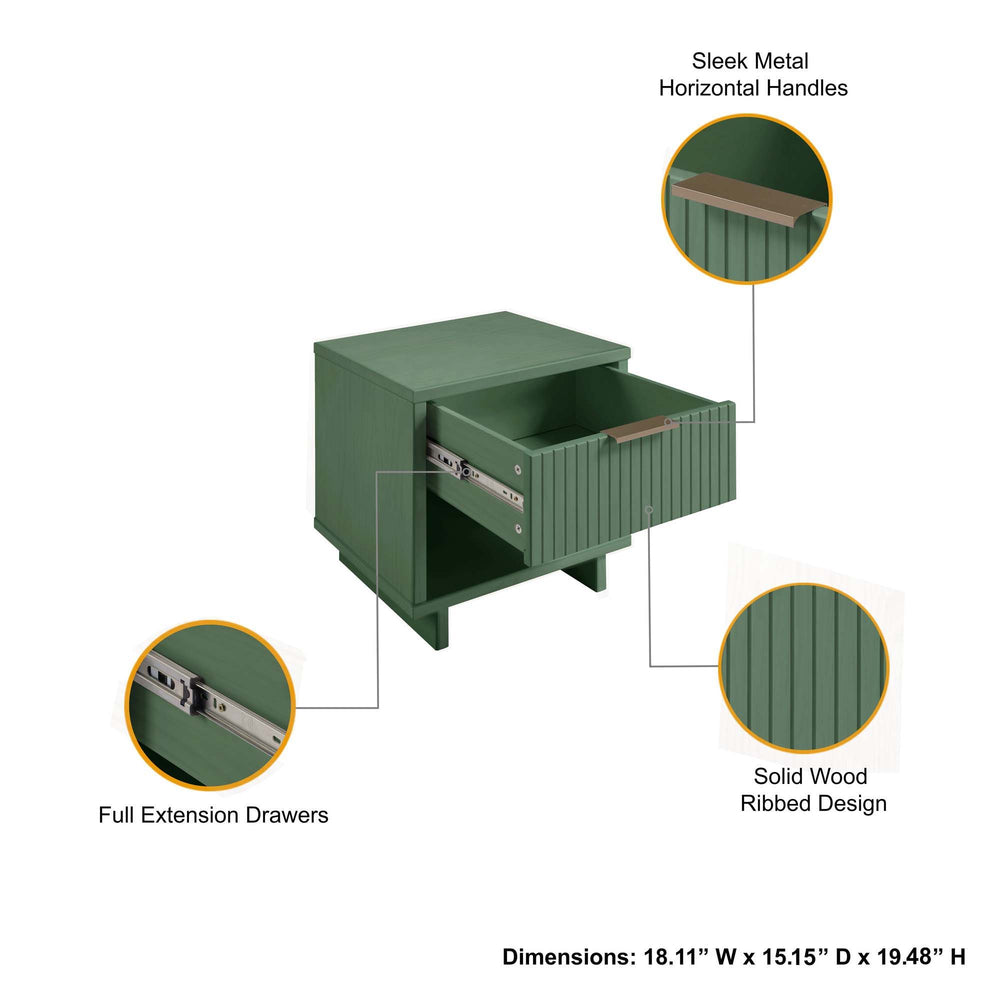 Sleek Metal
Horizontal Handles

Full Extension Drawers

Solid Wood
Ribbed Design

Dimensions: 18.11” W x 15.15” D x 19.48” H