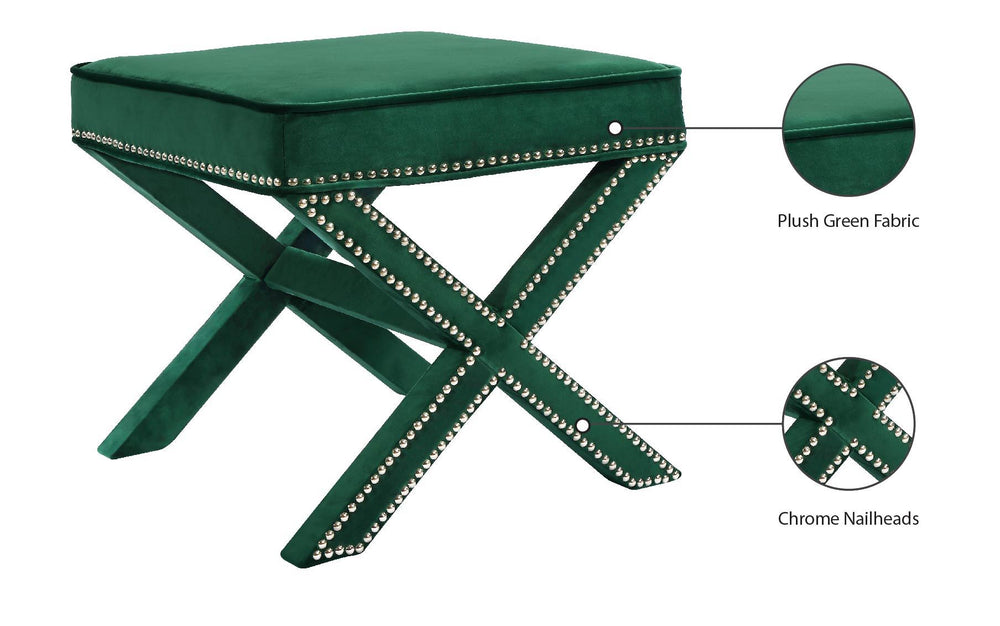 Plush Green Fabric

Chrome Nailheads