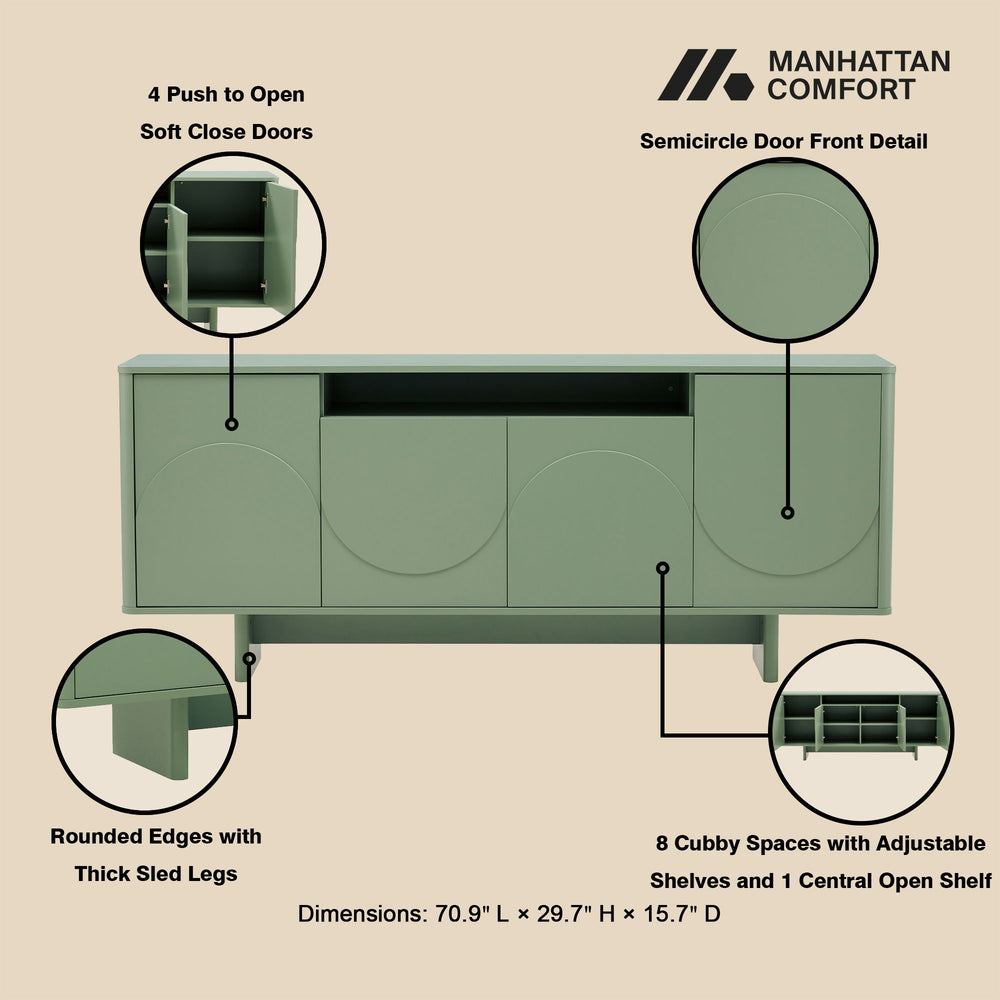 4 Push to Open
Soft Close Doors

MANHATTAN
COMFORT

Semicircle Door Front Detail

Rounded Edges with
Thick Sled Legs

8 Cubby Spaces with Adjustable
Shelves and 1 Central Open Shelf

Dimensions: 70.9" L × 29.7" H × 15.7" D