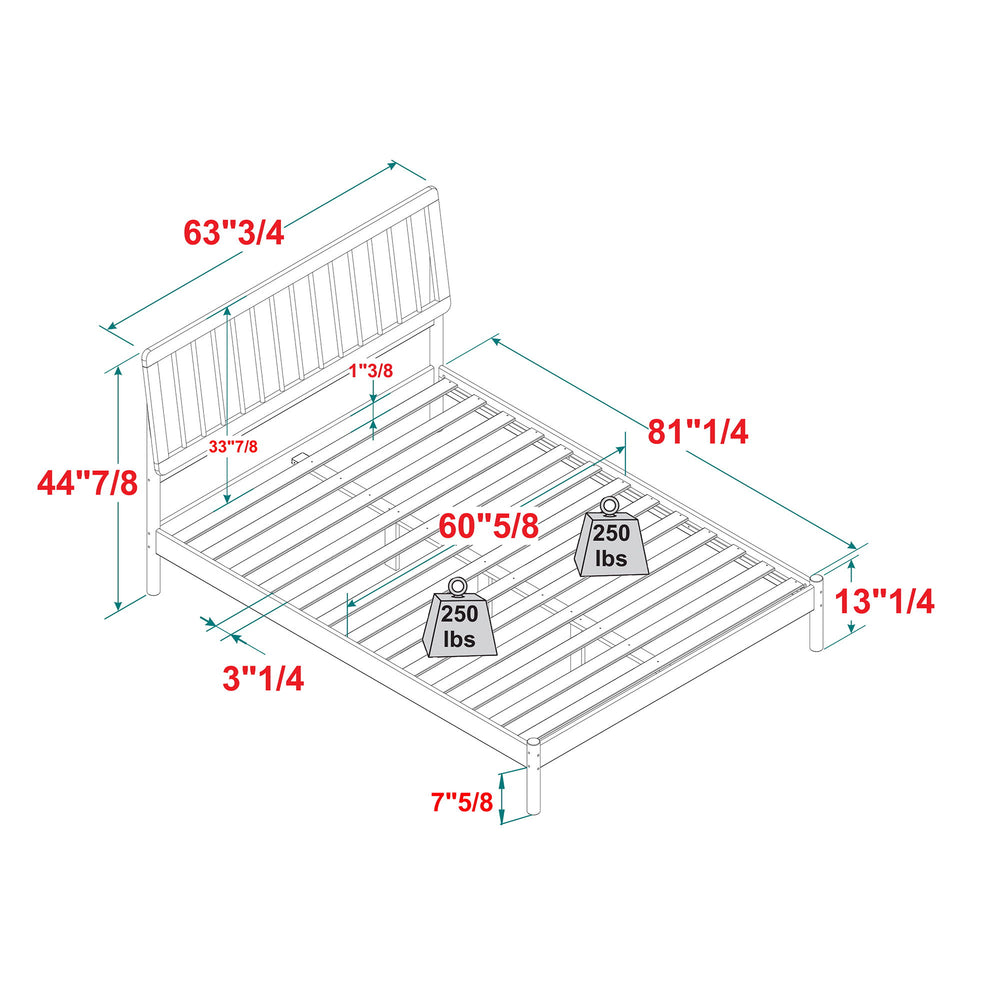 63"3/4

1"3/8

33"7/8

44"7/8

81"1/4

60"5/8

250 lbs

250 lbs

13"1/4

3"1/4

7"5/8