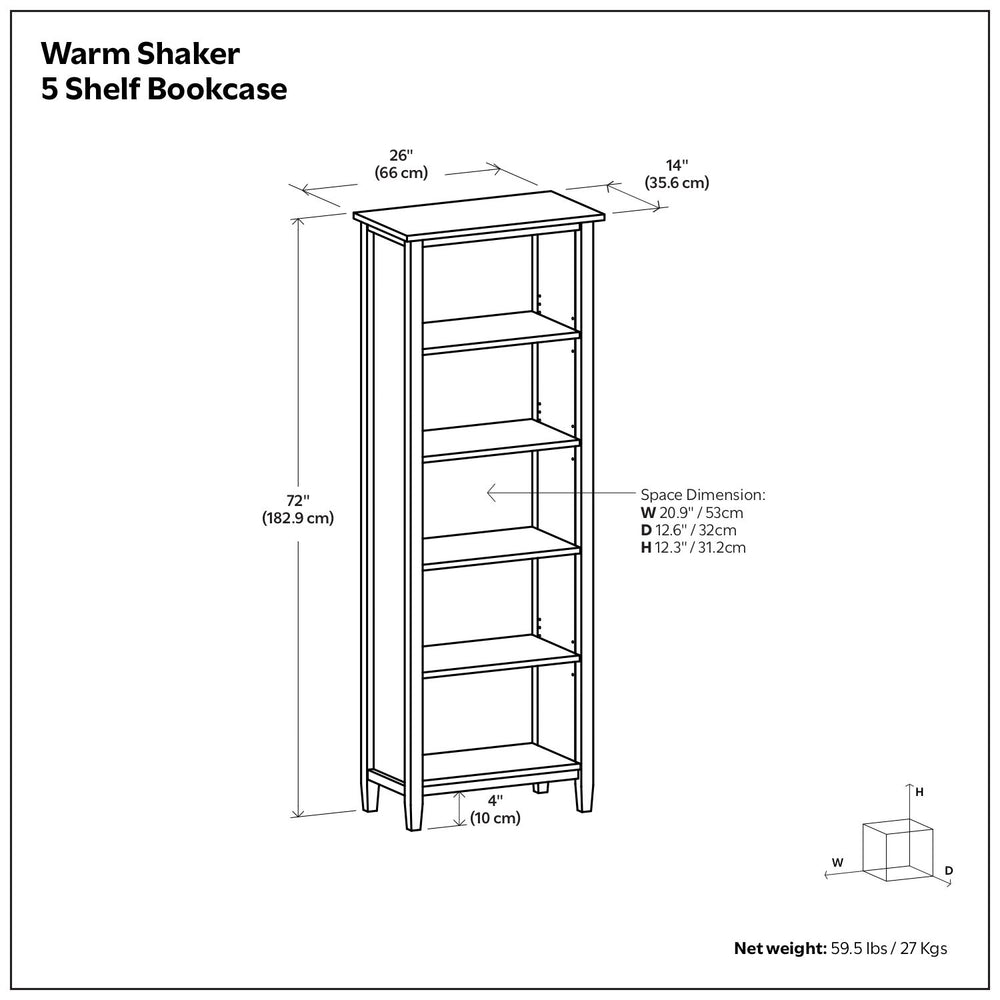 Warm Shaker
5 Shelf Bookcase

26"
(66 cm)

14"
(35.6 cm)

72"
(182.9 cm)

Space Dimension:
W 20.9" / 53cm
D 12.6" / 32cm
H 12.3" / 31.2cm

4"
(10 cm)

H
W
D

Net weight: 59.5 lbs / 27 Kgs